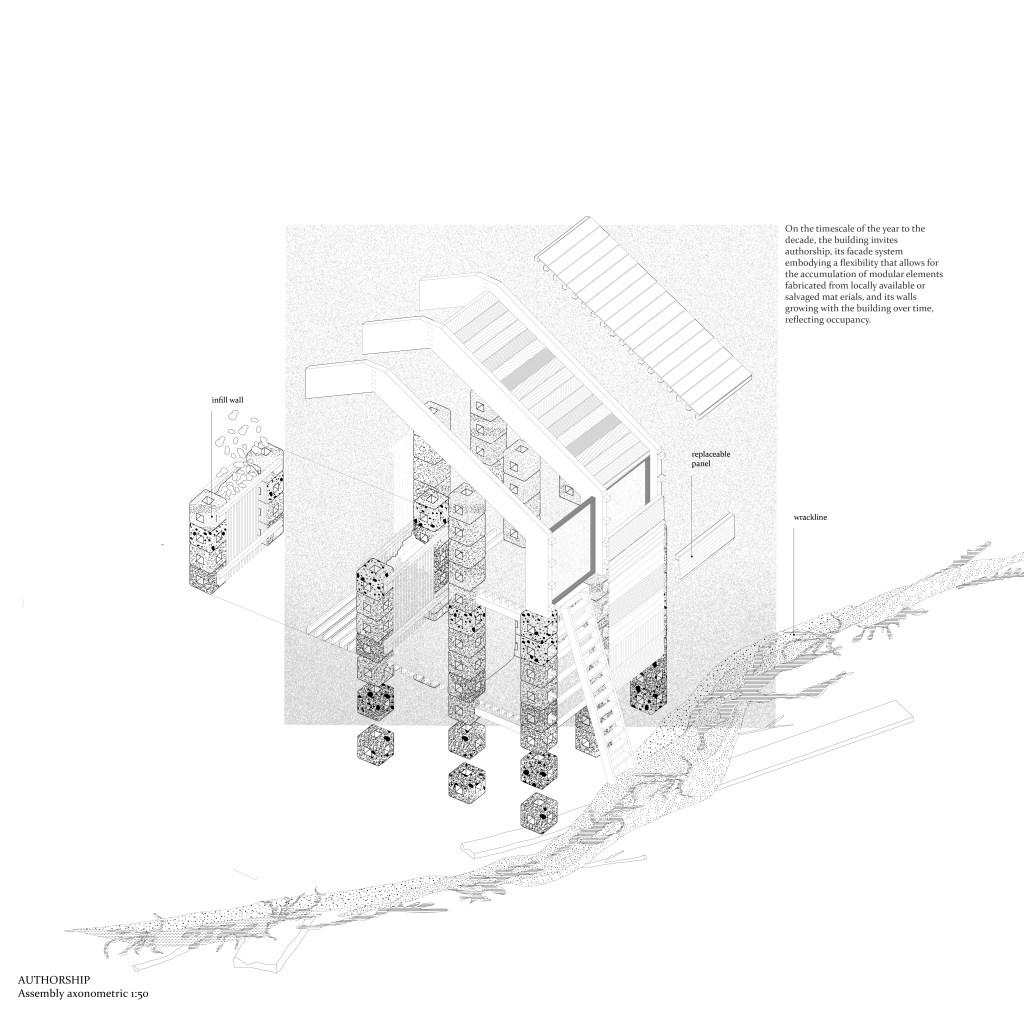 On the timescale of the year to the decade, the building invites authorship, its facade system embodying a flexibility that allows for the accumulation of modular elements fabricated from locally available or salvaged mat erials, and its walls growing with the building over time, reflecting occupancy.

infill wall

replaceable panel

wrackline

AUTHORSHIP
Assembly axonometric 1:50